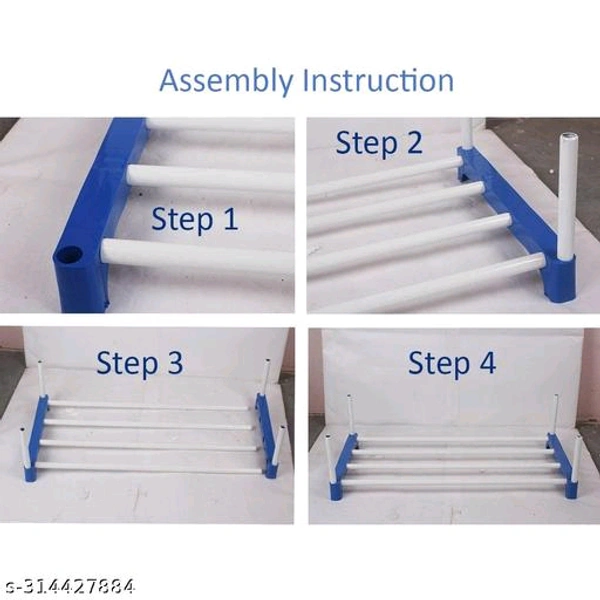 Assembly Instruction

Step 1

Step 2

Step 3

Step 4

s-314427884