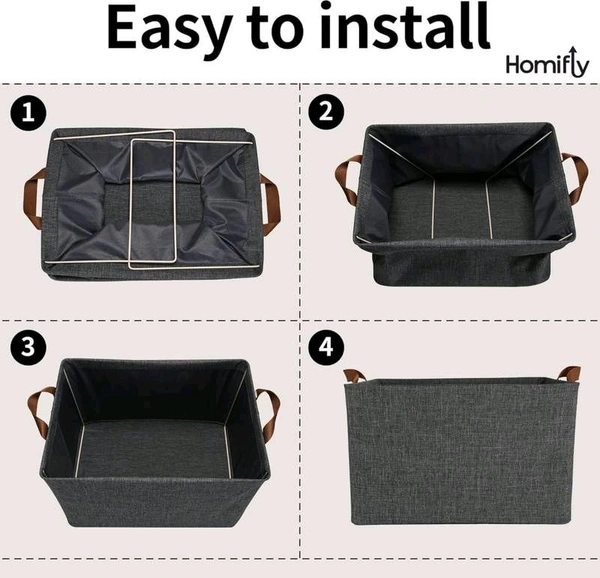 Easy to install

Homifly

1

2

3

4