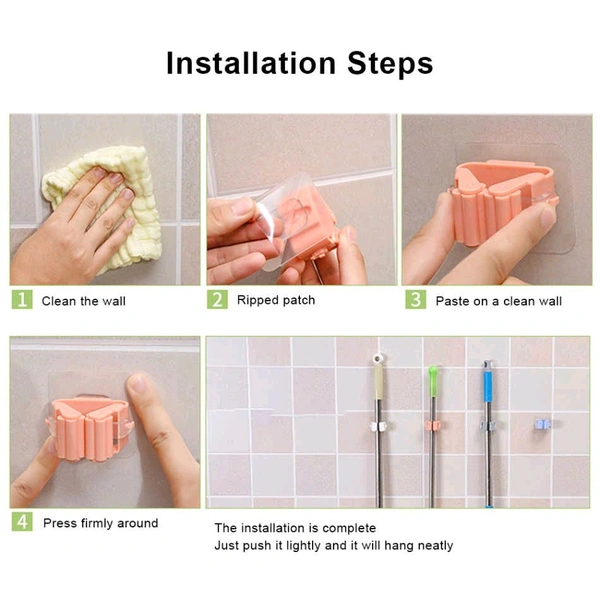 Installation Steps

1 Clean the wall

2 Ripped patch

3 Paste on a clean wall

4 Press firmly around

The installation is complete
Just push it lightly and it will hang neatly