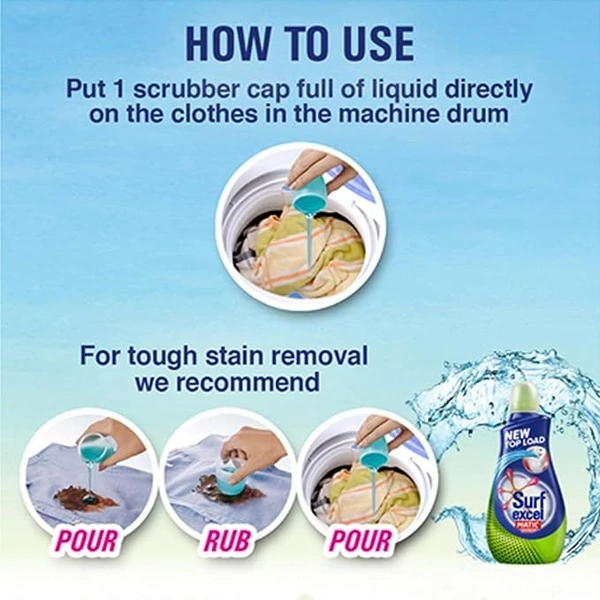 HOW TO USE

Put 1 scrubber cap full of liquid directly on the clothes in the machine drum

For tough stain removal we recommend

POUR

RUB

POUR

NEW TOP LOAD

Surf excel

MATIC