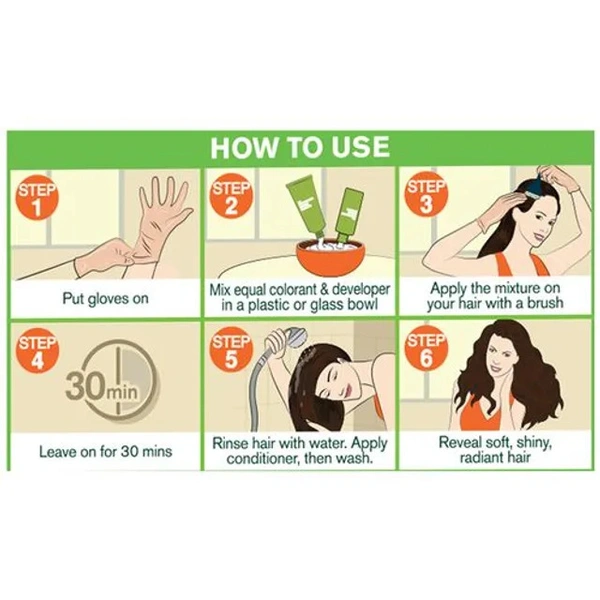 HOW TO USE

STEP 1
Put gloves on

STEP 2
Mix equal colorant & developer in a plastic or glass bowl

STEP 3
Apply the mixture on your hair with a brush

STEP 4
30min
Leave on for 30 mins

STEP 5
Rinse hair with water. Apply conditioner, then wash.

STEP 6
Reveal soft, shiny, radiant hair