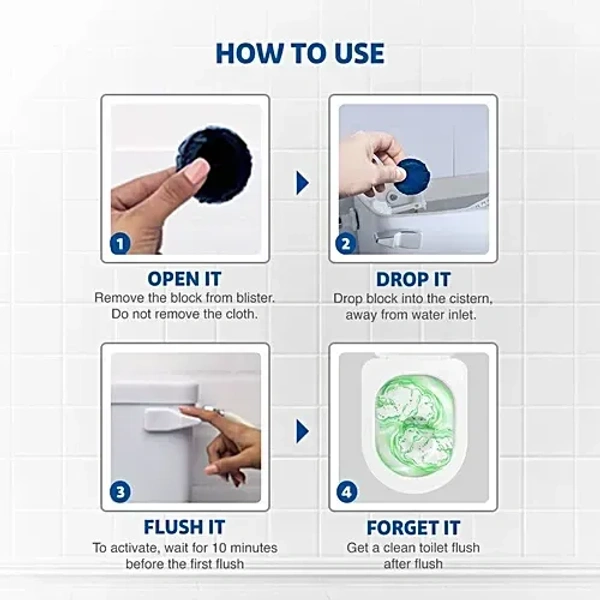 HOW TO USE

1

OPEN IT
Remove the block from blister. Do not remove the cloth.

2

DROP IT
Drop block into the cistern, away from water inlet.

3

FLUSH IT
To activate, wait for 10 minutes before the first flush

4

FORGET IT
Get a clean toilet flush after flush