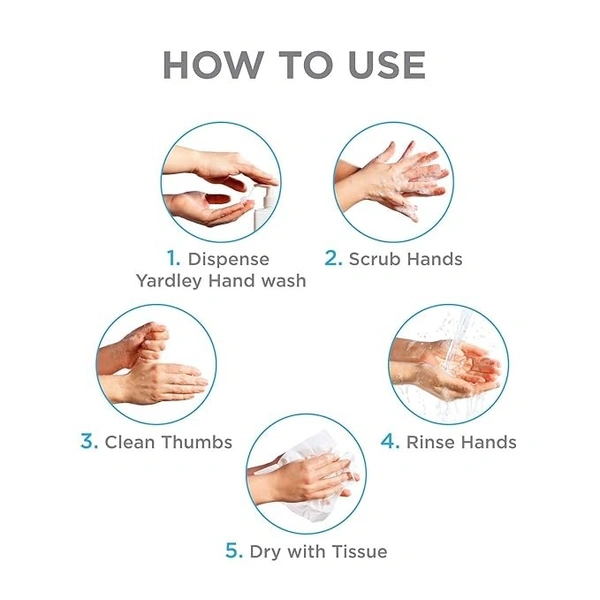 HOW TO USE

1. Dispense Yardley Hand wash

2. Scrub Hands

3. Clean Thumbs

4. Rinse Hands

5. Dry with Tissue