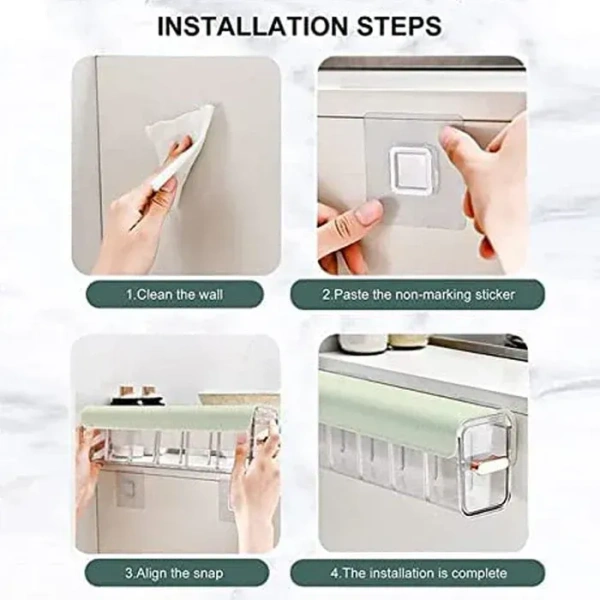 INSTALLATION STEPS

1.Clean the wall

2.Paste the non-marking sticker

3.Align the snap

4.The installation is complete