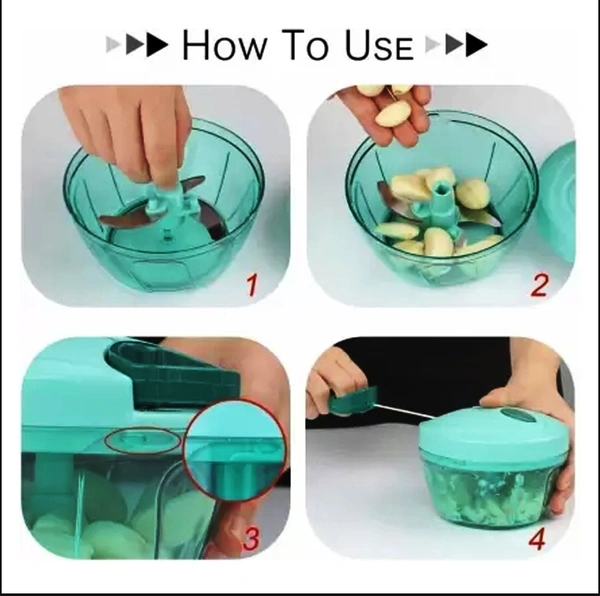 HOW TO USE

1

2

3

4