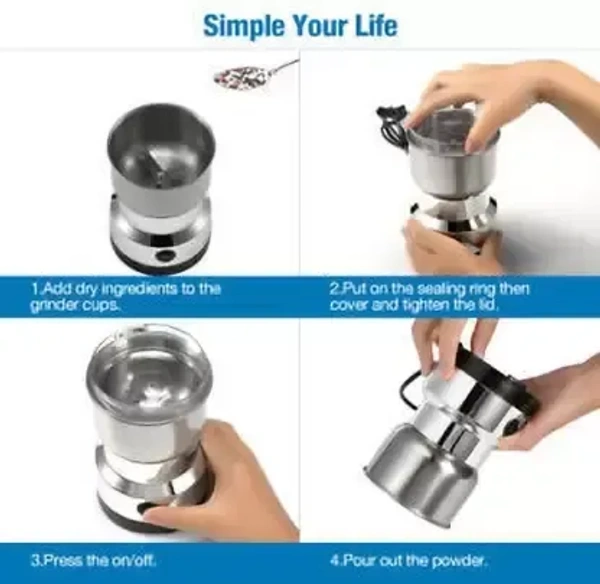 Simple Your Life

1.Add dry ingredients to the grinder cups.

2.Put on the sealing ring then cover and tighten the lid.

3.Press the on/off.

4.Pour out the powder.