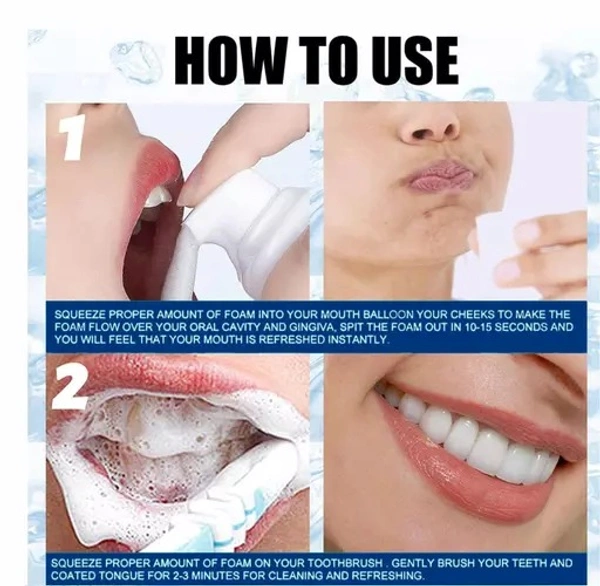 HOW TO USE

1

SQUEEZE PROPER AMOUNT OF FOAM INTO YOUR MOUTH BALLOON YOUR CHEEKS TO MAKE THE FOAM FLOW OVER YOUR ORAL CAVITY AND GINGIVA, SPIT THE FOAM OUT IN 10-15 SECONDS AND YOU WILL FEEL THAT YOUR MOUTH IS REFRESHED INSTANTLY.

2

SQUEEZE PROPER AMOUNT OF FOAM ON YOUR TOOTHBRUSH . GENTLY BRUSH YOUR TEETH AND COATED TONGUE FOR 2-3 MINUTES FOR CLEANING AND REFRESHING.