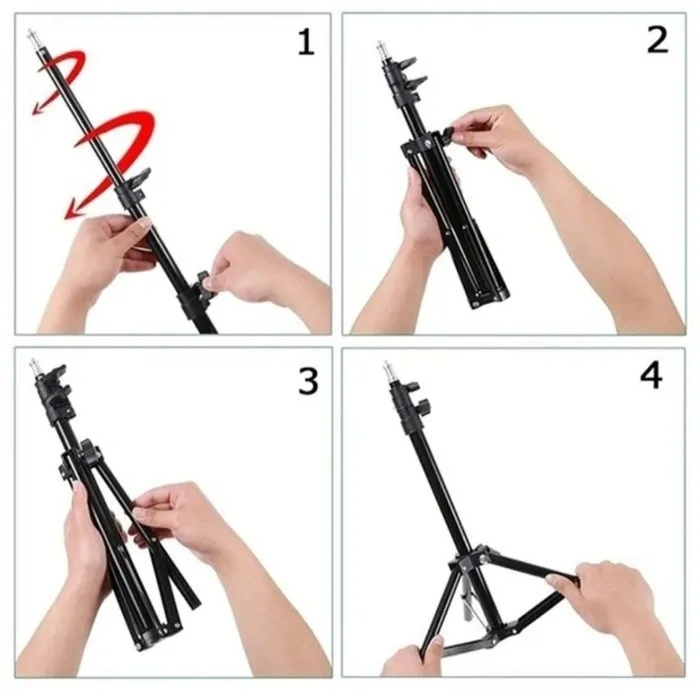 1

2

3

4