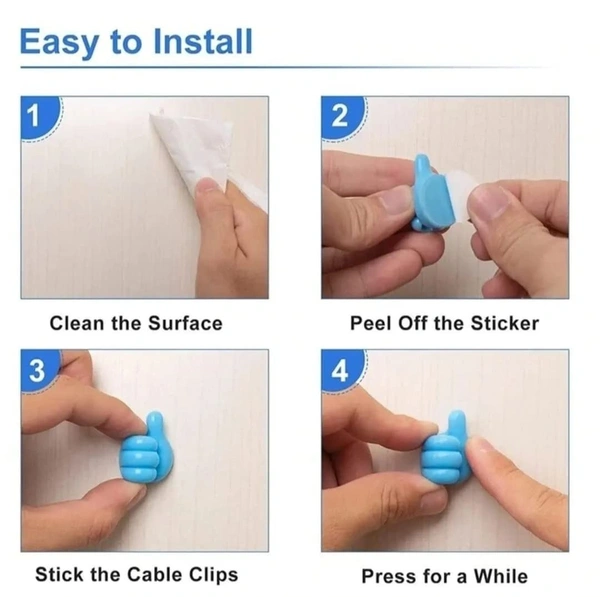 Easy to Install

1

Clean the Surface

2

Peel Off the Sticker

3

Stick the Cable Clips

4

Press for a While