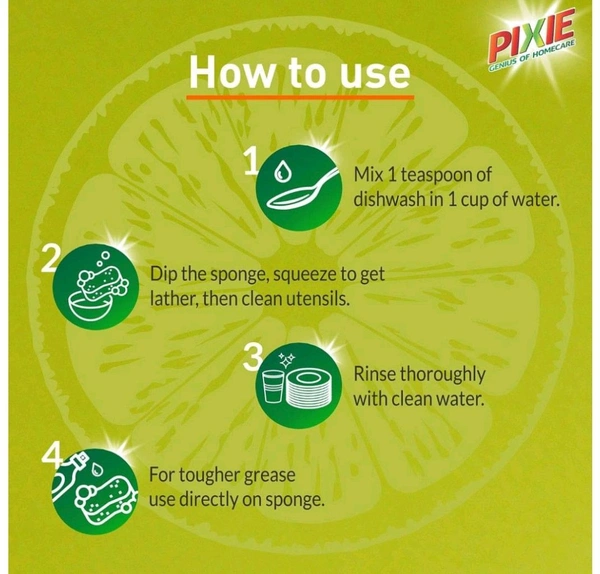 PIXIE
GENIUS OF HOMECARE

How to use

1 Mix 1 teaspoon of dishwash in 1 cup of water.

2 Dip the sponge, squeeze to get lather, then clean utensils.

3 Rinse thoroughly with clean water.

4 For tougher grease use directly on sponge.