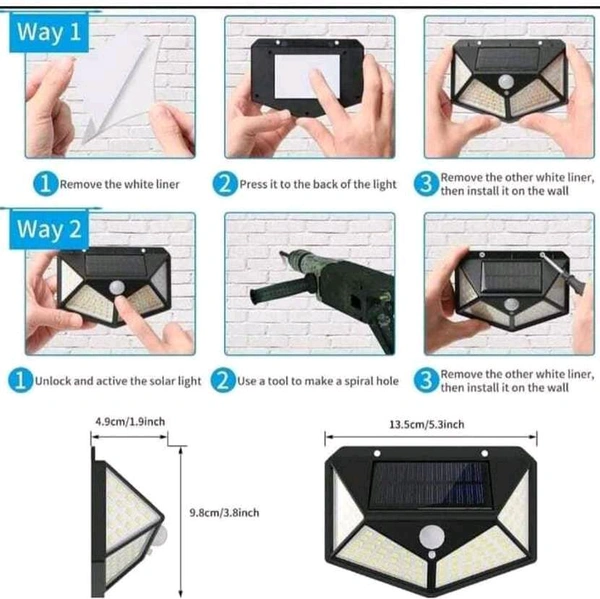 Way 1

1 Remove the white liner

2 Press it to the back of the light

3 Remove the other white liner, then install it on the wall

Way 2

1 Unlock and active the solar light

2 Use a tool to make a spiral hole

3 Remove the other white liner, then install it on the wall

4.9cm/1.9inch

9.8cm/3.8inch

13.5cm/5.3inch