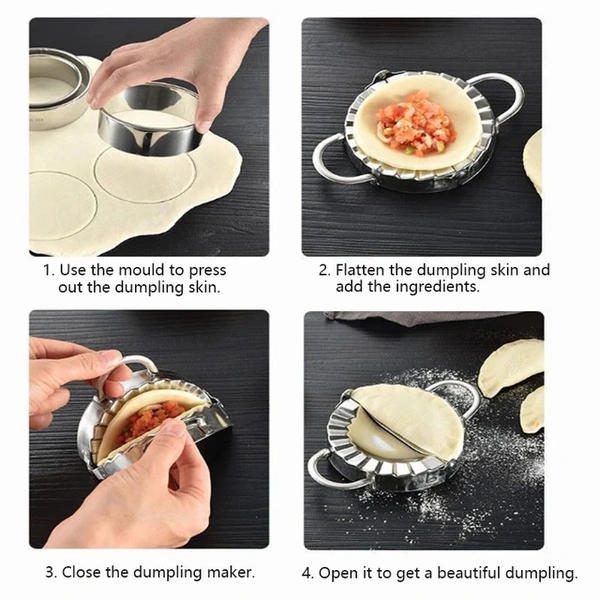 1. Use the mould to press out the dumpling skin.

2. Flatten the dumpling skin and add the ingredients.

3. Close the dumpling maker.

4. Open it to get a beautiful dumpling.