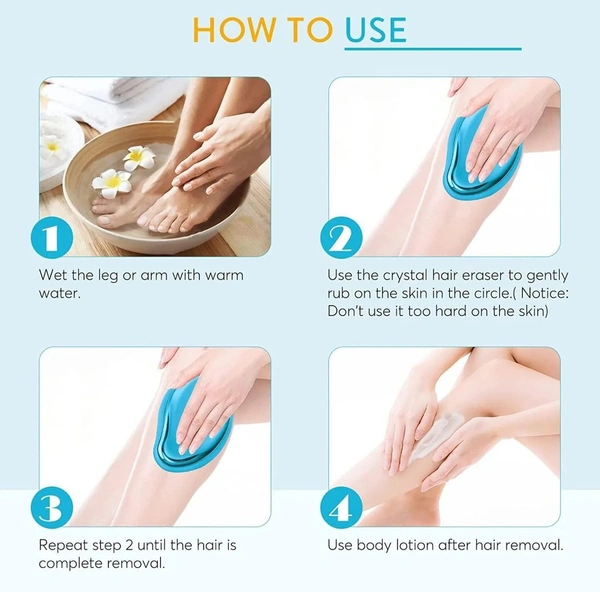 HOW TO USE

1

Wet the leg or arm with warm water.

2

Use the crystal hair eraser to gently rub on the skin in the circle.( Notice: Don't use it too hard on the skin)

3

Repeat step 2 until the hair is complete removal.

4

Use body lotion after hair removal.