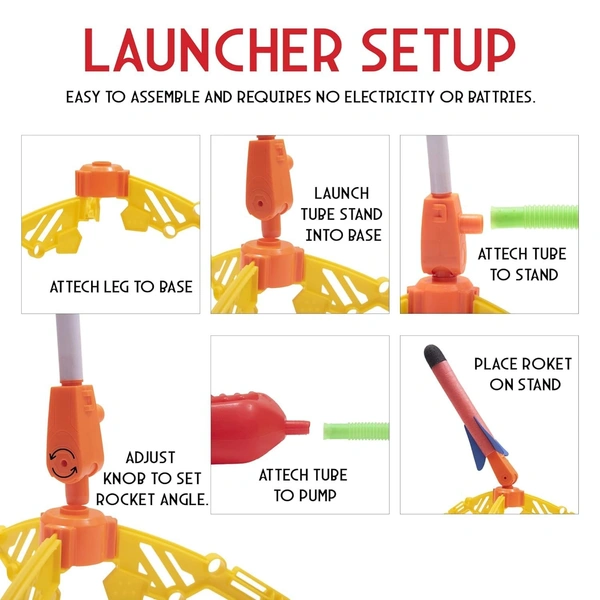 LAUNCHER SETUP

EASY TO ASSEMBLE AND REQUIRES NO ELECTRICITY OR BATTRIES.

ATTECH LEG TO BASE

LAUNCH TUBE STAND INTO BASE

ATTECH TUBE TO STAND

ADJUST KNOB TO SET ROCKET ANGLE.

ATTECH TUBE TO PUMP

PLACE ROKET ON STAND