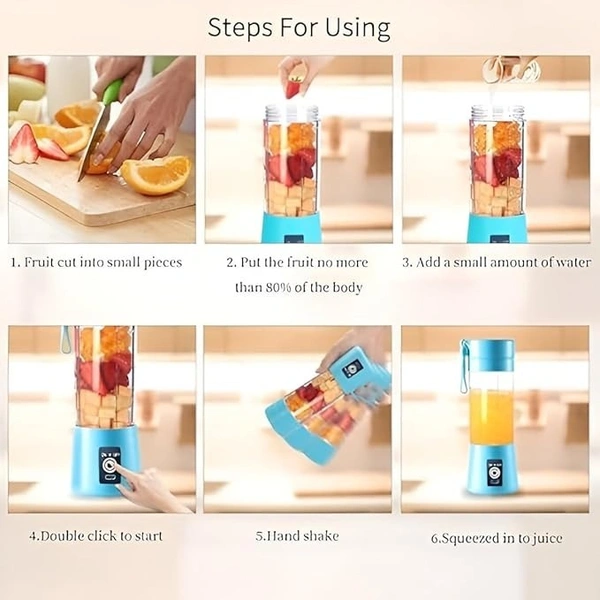 Steps For Using

1. Fruit cut into small pieces

2. Put the fruit no more than 80% of the body

3. Add a small amount of water

4.Double click to start

5.Hand shake

6.Squeezed in to juice