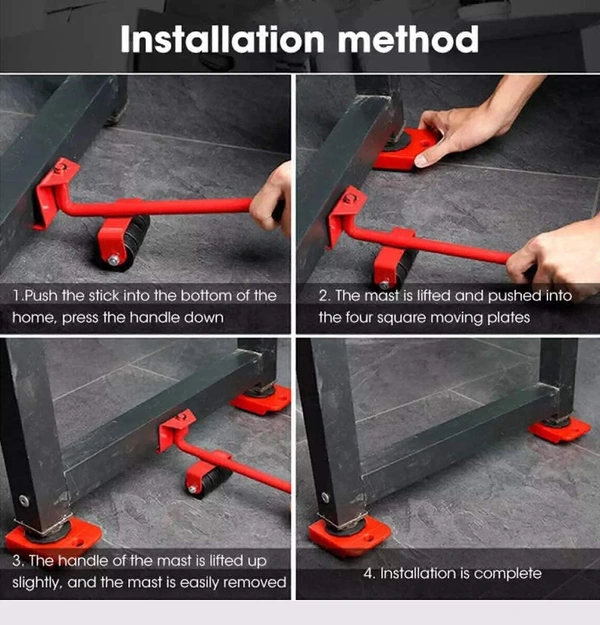 Installation method

1.Push the stick into the bottom of the home, press the handle down

2. The mast is lifted and pushed into the four square moving plates

3. The handle of the mast is lifted up slightly, and the mast is easily removed

4. Installation is complete