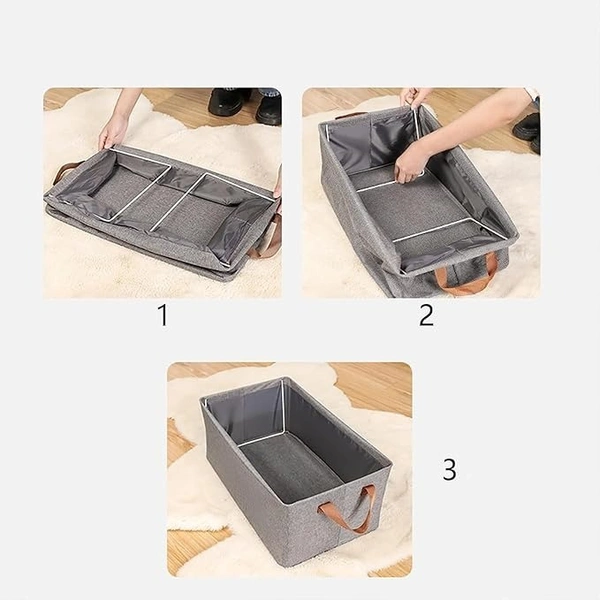 1

2

3