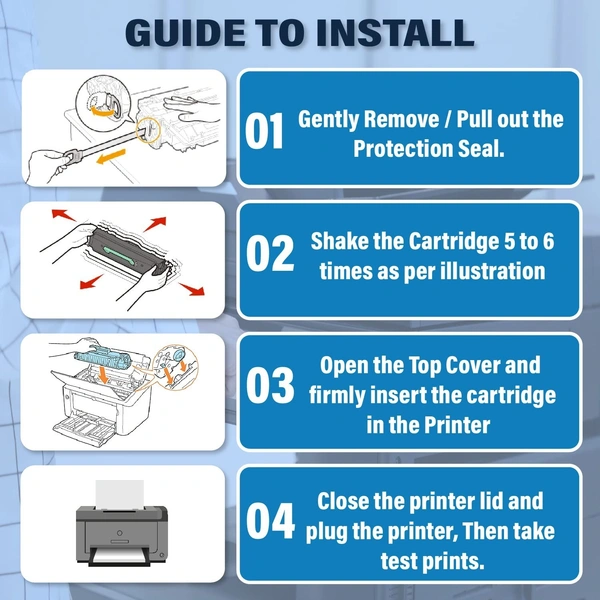 GUIDE TO INSTALL

01 Gently Remove / Pull out the Protection Seal.

02 Shake the Cartridge 5 to 6 times as per illustration

03 Open the Top Cover and firmly insert the cartridge in the Printer

04 Close the printer lid and plug the printer, Then take test prints.