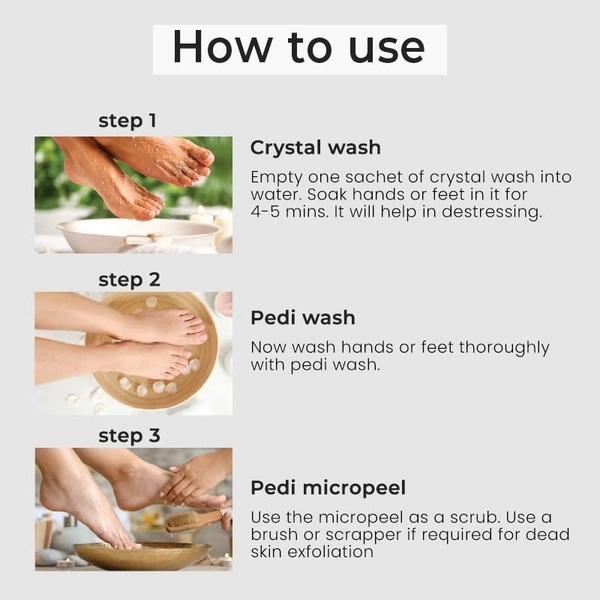 How to use

step 1

Crystal wash

Empty one sachet of crystal wash into water. Soak hands or feet in it for 4-5 mins. It will help in destressing.

step 2

Pedi wash

Now wash hands or feet thoroughly with pedi wash.

step 3

Pedi micropeel

Use the micropeel as a scrub. Use a brush or scrapper if required for dead skin exfoliation