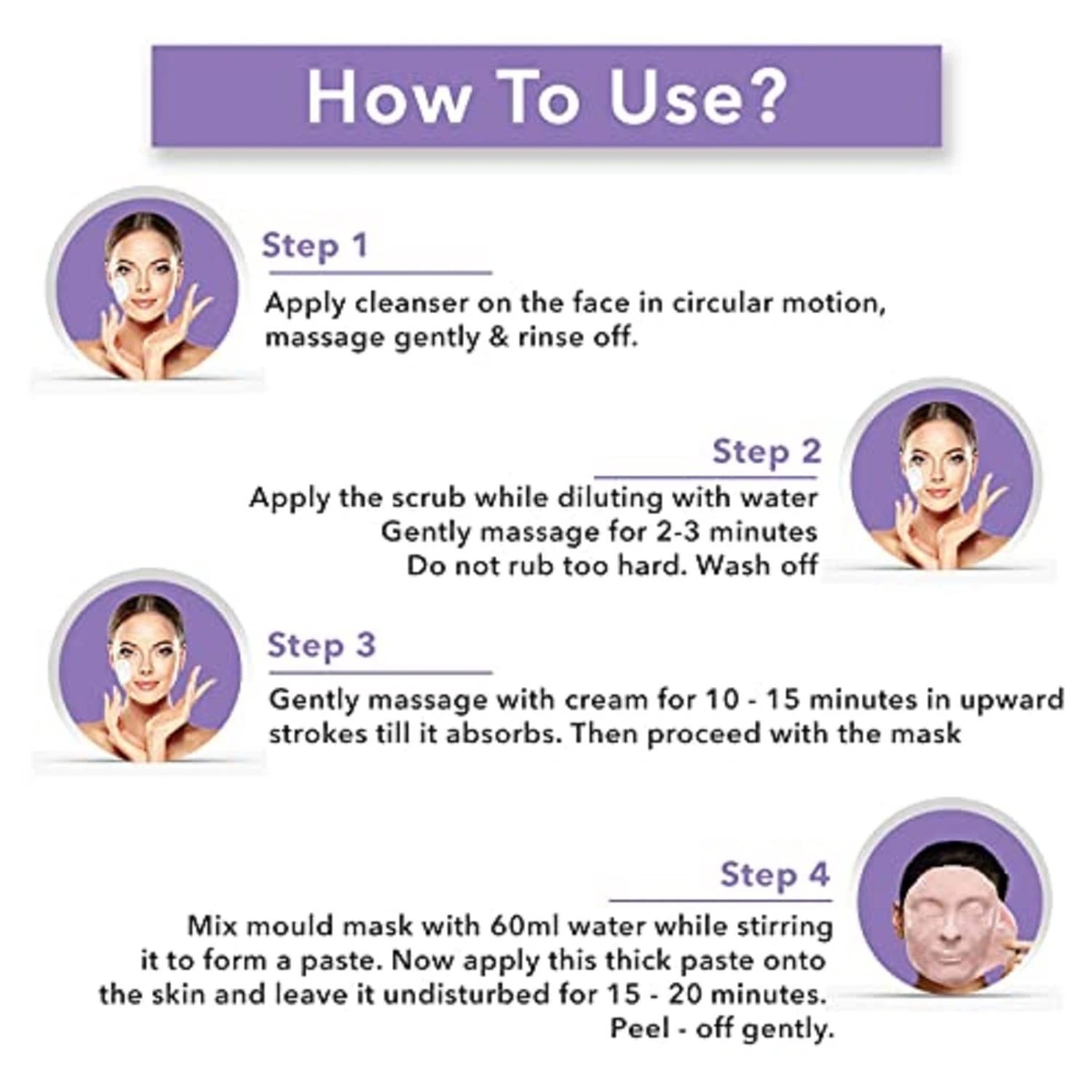 How To Use?

Step 1

Apply cleanser on the face in circular motion, massage gently & rinse off.

Step 2

Apply the scrub while diluting with water
Gently massage for 2-3 minutes
Do not rub too hard. Wash off

Step 3

Gently massage with cream for 10 - 15 minutes in upward strokes till it absorbs. Then proceed with the mask

Step 4

Mix mould mask with 60ml water while stirring it to form a paste. Now apply this thick paste onto the skin and leave it undisturbed for 15 - 20 minutes. Peel - off gently.