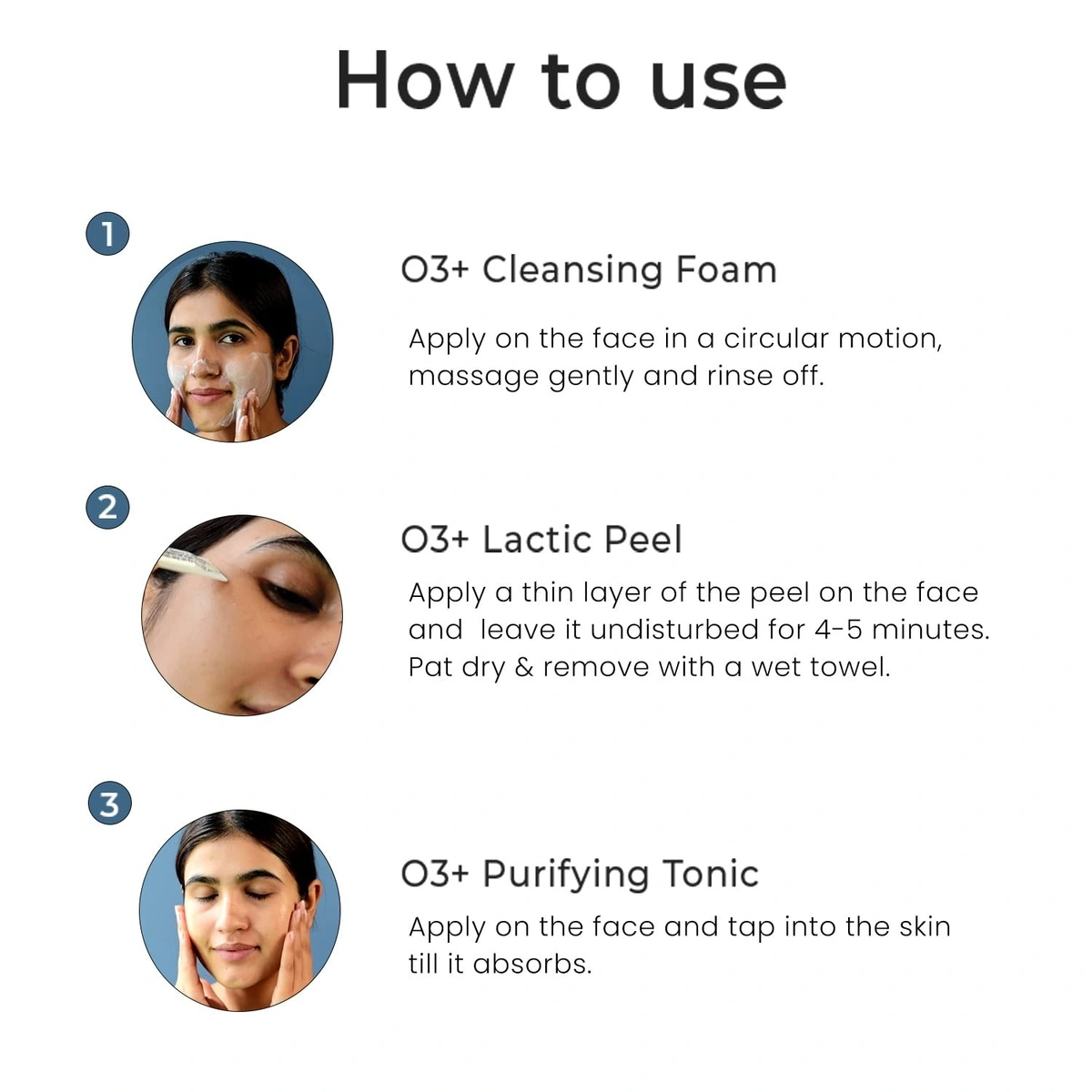 How to use

1

O3+ Cleansing Foam

Apply on the face in a circular motion, massage gently and rinse off.

2

O3+ Lactic Peel

Apply a thin layer of the peel on the face and leave it undisturbed for 4-5 minutes. Pat dry & remove with a wet towel.

3

O3+ Purifying Tonic

Apply on the face and tap into the skin till it absorbs.