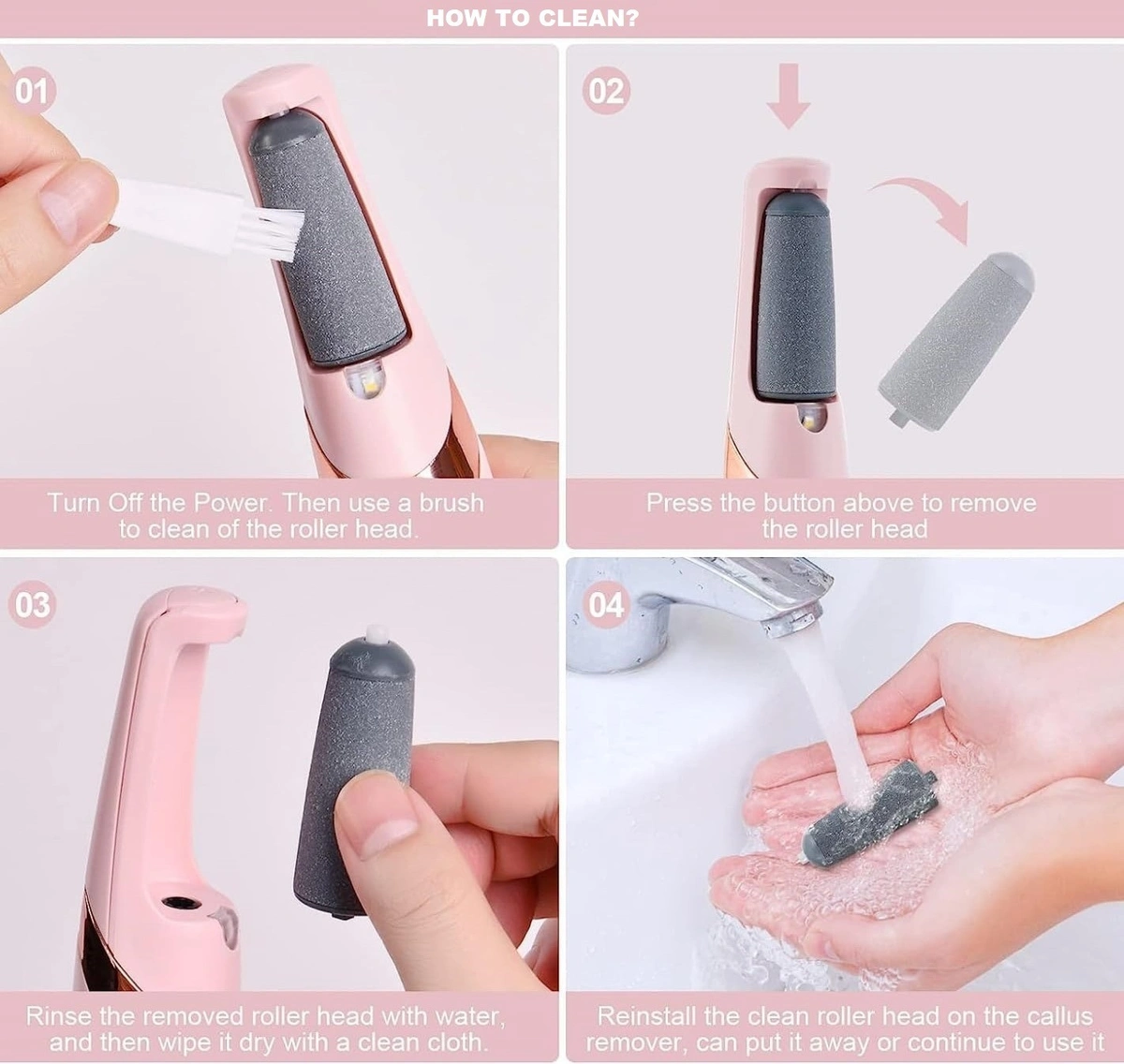 HOW TO CLEAN?

01

Turn Off the Power. Then use a brush to clean of the roller head.

02

Press the button above to remove the roller head

03

Rinse the removed roller head with water, and then wipe it dry with a clean cloth.

04

Reinstall the clean roller head on the callus remover, can put it away or continue to use it