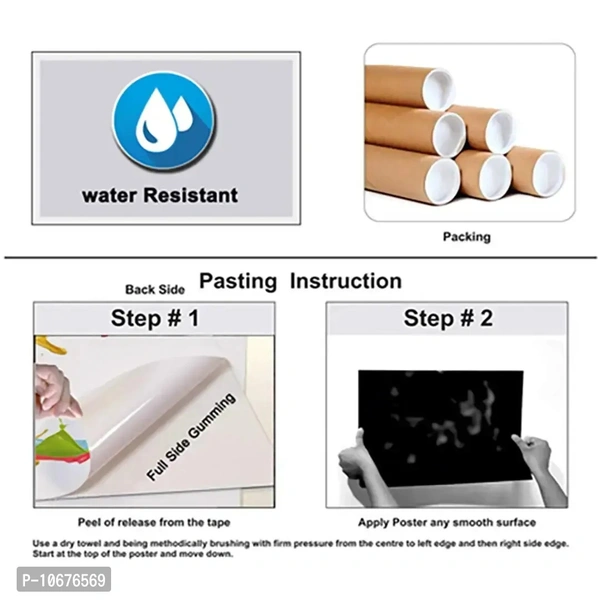 water Resistant

Packing

Back Side

Pasting Instruction

Step # 1

Full Side Gumming

Peel of release from the tape

Step # 2

Apply Poster any smooth surface

Use a dry towel and being methodically brushing with firm pressure from the centre to left edge and then right side edge. Start at the top of the poster and move down.

P-10676569