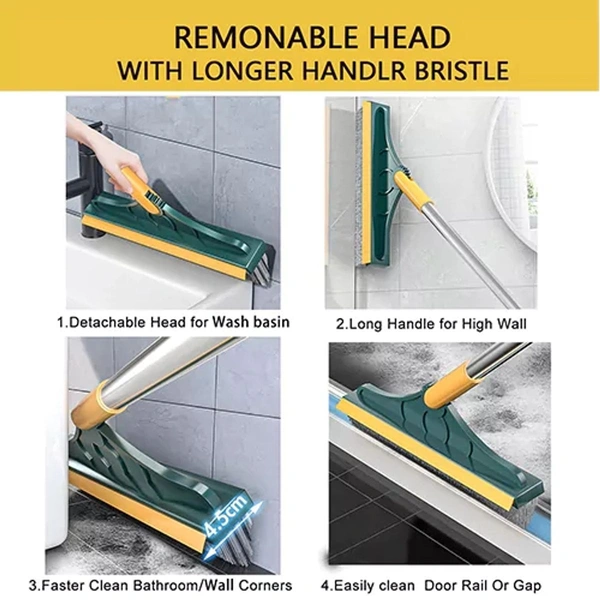 REMONABLE HEAD
WITH LONGER HANDLR BRISTLE

1.Detachable Head for Wash basin

2.Long Handle for High Wall

4.5cm

3.Faster Clean Bathroom/Wall Corners

4.Easily clean Door Rail Or Gap