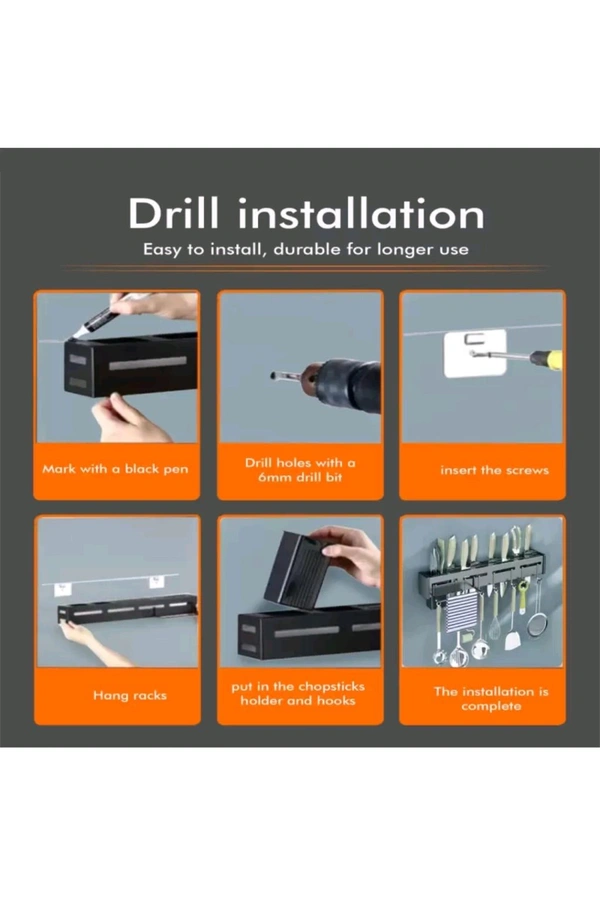 Drill installation

Easy to install, durable for longer use

Mark with a black pen

Drill holes with a 6mm drill bit

insert the screws

Hang racks

put in the chopsticks holder and hooks

The installation is complete