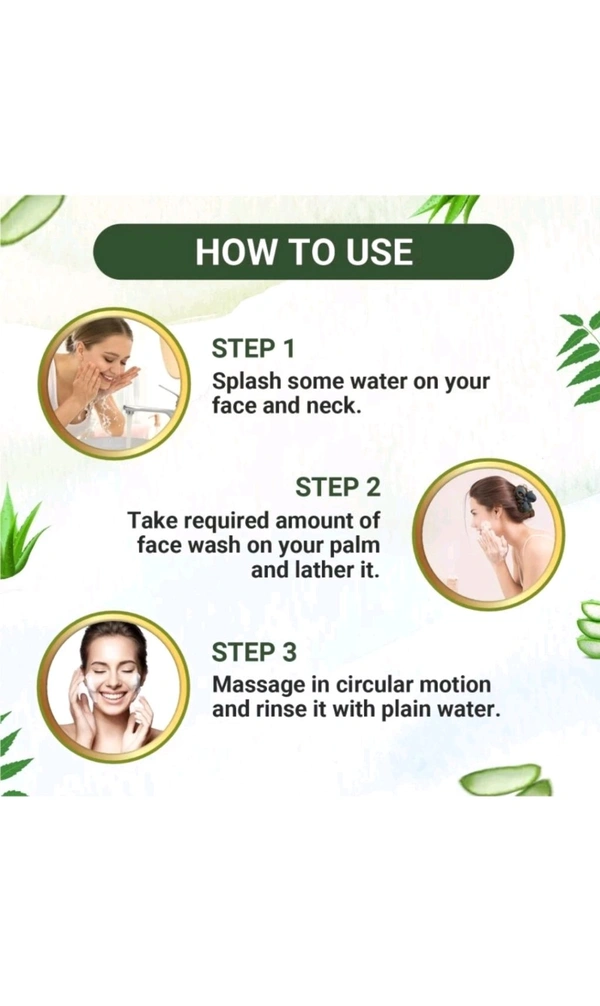 HOW TO USE

STEP 1
Splash some water on your face and neck.

STEP 2
Take required amount of face wash on your palm and lather it.

STEP 3
Massage in circular motion and rinse it with plain water.