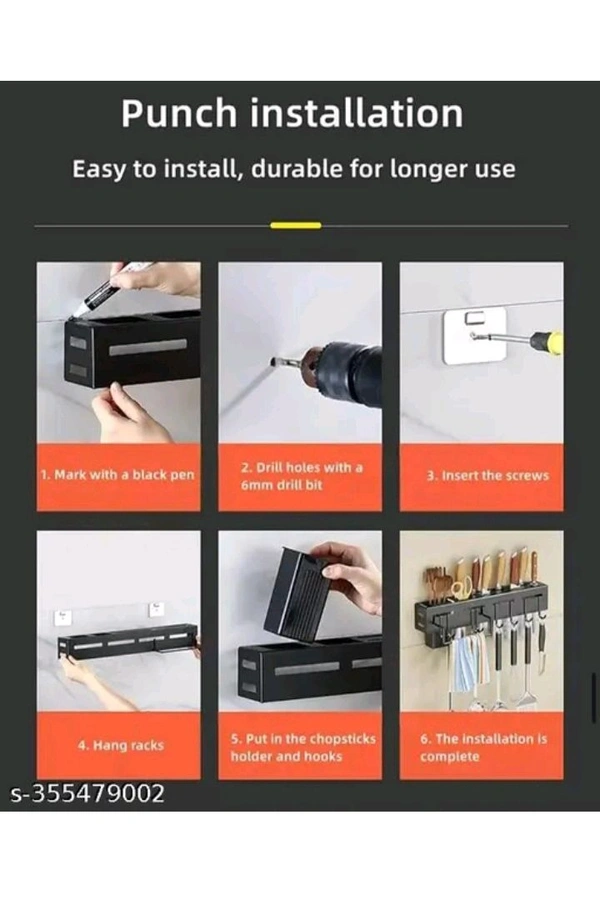 Punch installation

Easy to install, durable for longer use

1. Mark with a black pen

2. Drill holes with a 6mm drill bit

3. Insert the screws

4. Hang racks

5. Put in the chopsticks holder and hooks

6. The installation is complete

s-355479002