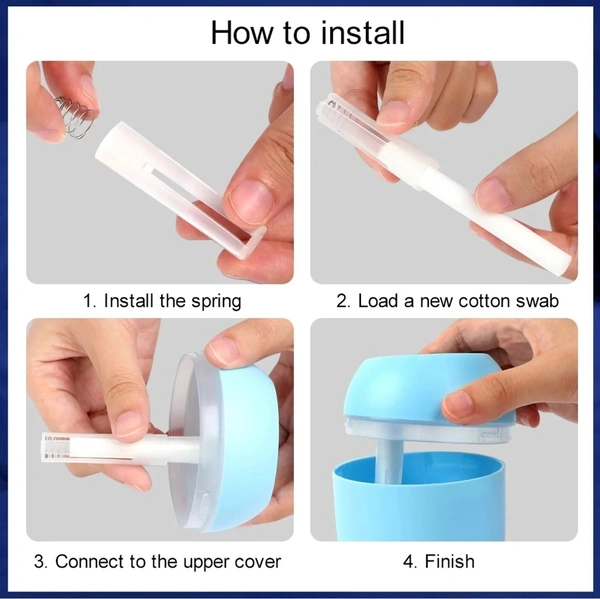 How to install

1. Install the spring

2. Load a new cotton swab

3. Connect to the upper cover

4. Finish