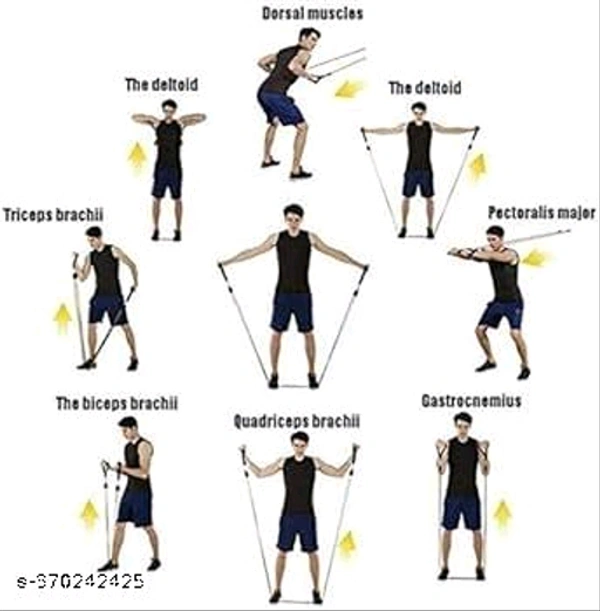 Dorsal muscles

The deltoid

The deltoid

Triceps brachii

Pectoralis major

The biceps brachii

Quadriceps brachii

Gastrocnemius

s-370242425