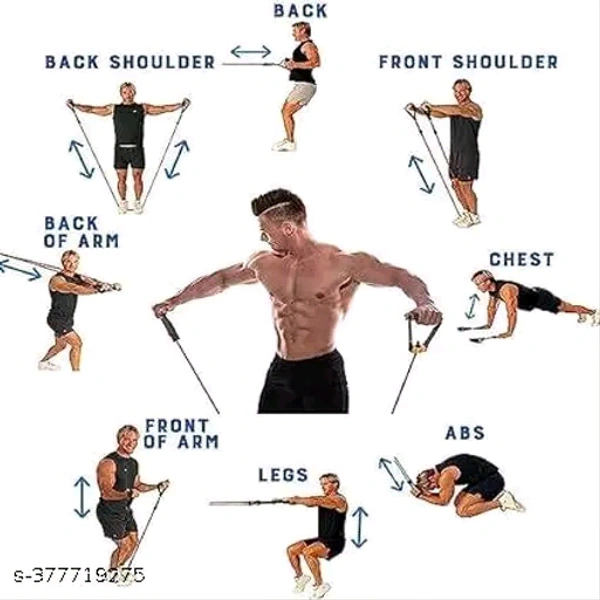 BACK

BACK SHOULDER

FRONT SHOULDER

BACK OF ARM

CHEST

FRONT OF ARM

ABS

LEGS

s-377719275