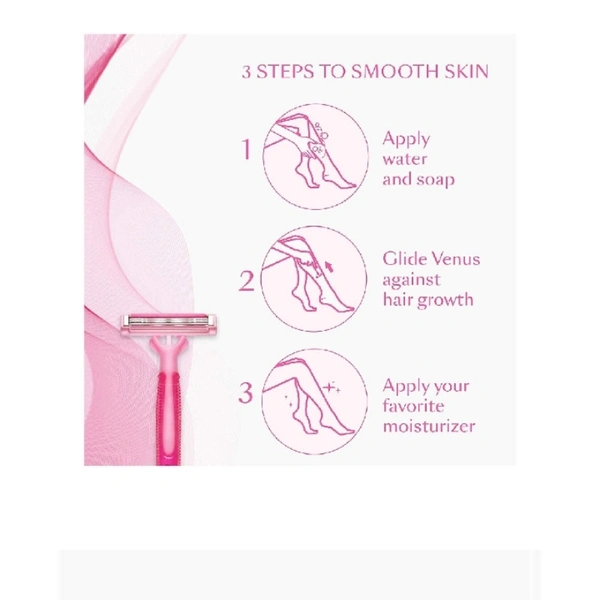 3 STEPS TO SMOOTH SKIN

1 Apply water and soap

2 Glide Venus against hair growth

3 Apply your favorite moisturizer