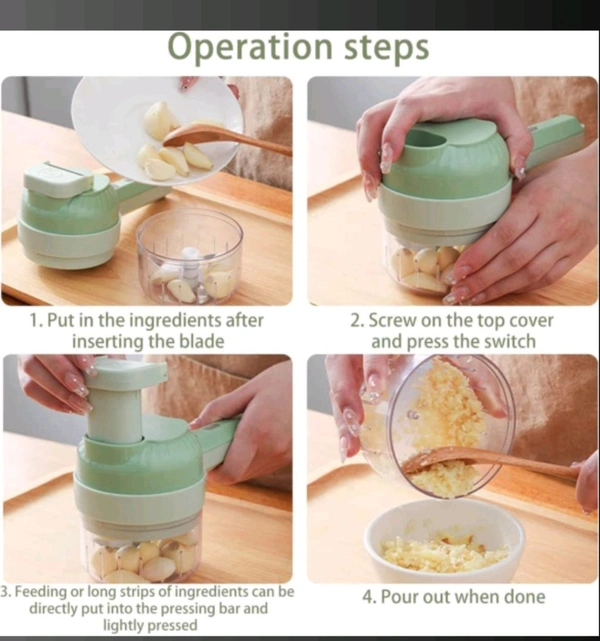 Operation steps

1. Put in the ingredients after inserting the blade

2. Screw on the top cover and press the switch

3. Feeding or long strips of ingredients can be directly put into the pressing bar and lightly pressed

4. Pour out when done