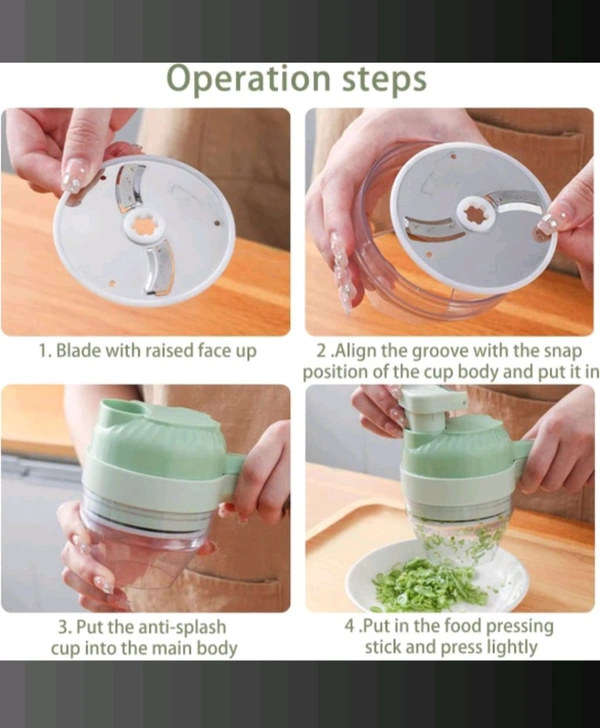 Operation steps

1. Blade with raised face up

2 .Align the groove with the snap position of the cup body and put it in

3. Put the anti-splash cup into the main body

4 .Put in the food pressing stick and press lightly