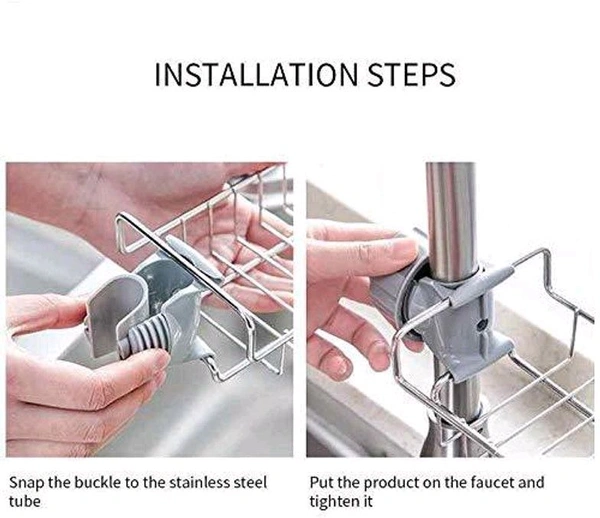 INSTALLATION STEPS

Snap the buckle to the stainless steel tube

Put the product on the faucet and tighten it