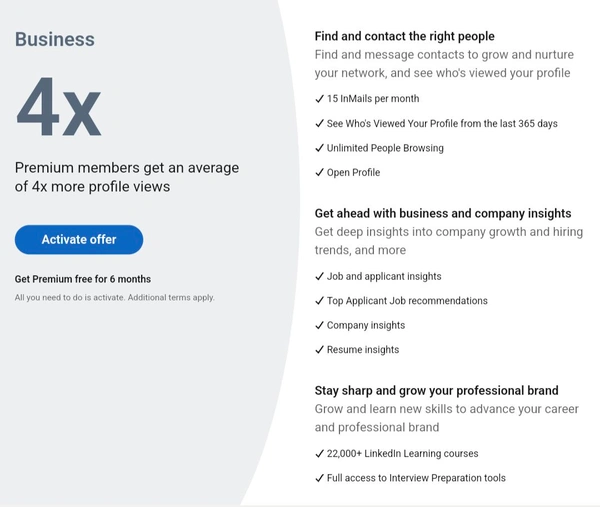 Business

4x

Premium members get an average of 4x more profile views

Activate offer

Get Premium free for 6 months

All you need to do is activate. Additional terms apply.

Find and contact the right people

Find and message contacts to grow and nurture your network, and see who's viewed your profile

✓ 15 InMails per month

✓ See Who's Viewed Your Profile from the last 365 days

✓ Unlimited People Browsing

✓ Open Profile

Get ahead with business and company insights

Get deep insights into company growth and hiring trends, and more

✓ Job and applicant insights

✓ Top Applicant Job recommendations

✓ Company insights

✓ Resume insights

Stay sharp and grow your professional brand

Grow and learn new skills to advance your career and professional brand

✓ 22,000+ LinkedIn Learning courses

✓ Full access to Interview Preparation tools