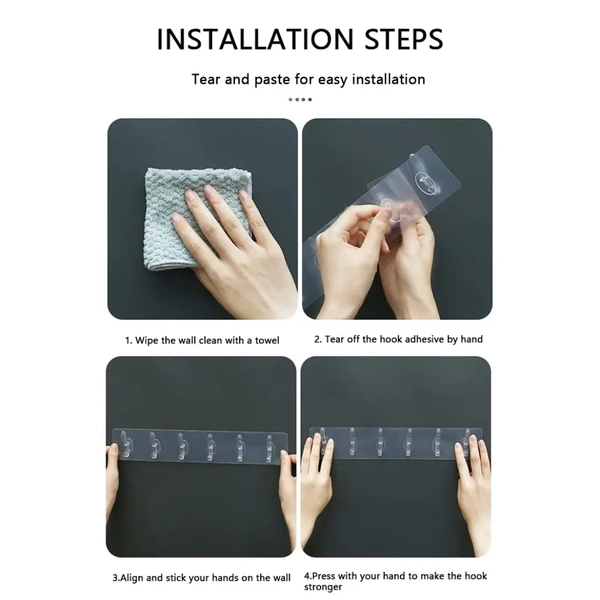 INSTALLATION STEPS

Tear and paste for easy installation

1. Wipe the wall clean with a towel

2. Tear off the hook adhesive by hand

3.Align and stick your hands on the wall

4.Press with your hand to make the hook stronger