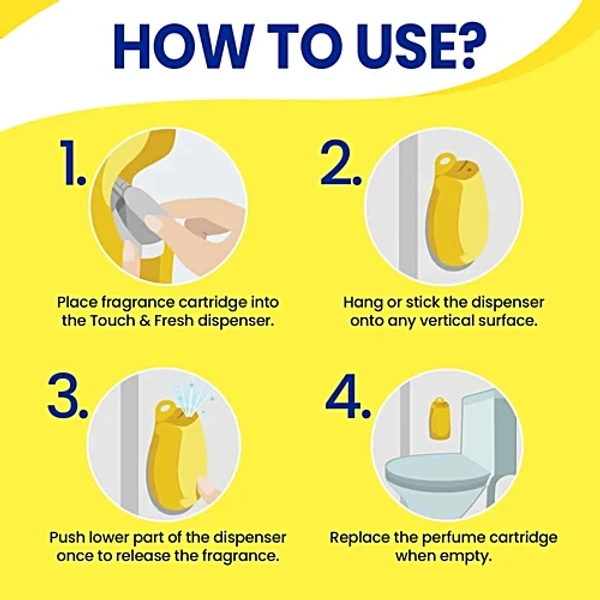 HOW TO USE?

1.

Place fragrance cartridge into the Touch & Fresh dispenser.

2.

Hang or stick the dispenser onto any vertical surface.

3.

Push lower part of the dispenser once to release the fragrance.

4.

Replace the perfume cartridge when empty.