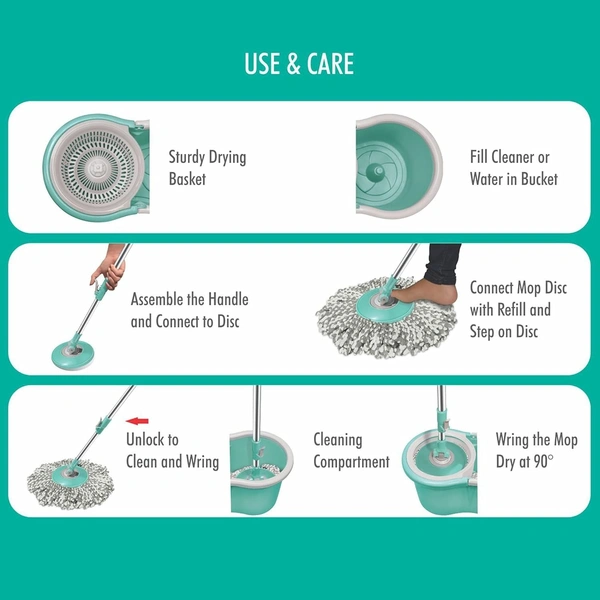 USE & CARE

Sturdy Drying Basket

Fill Cleaner or Water in Bucket

Assemble the Handle and Connect to Disc

Connect Mop Disc with Refill and Step on Disc

Unlock to Clean and Wring

Cleaning Compartment

Wring the Mop Dry at 90°