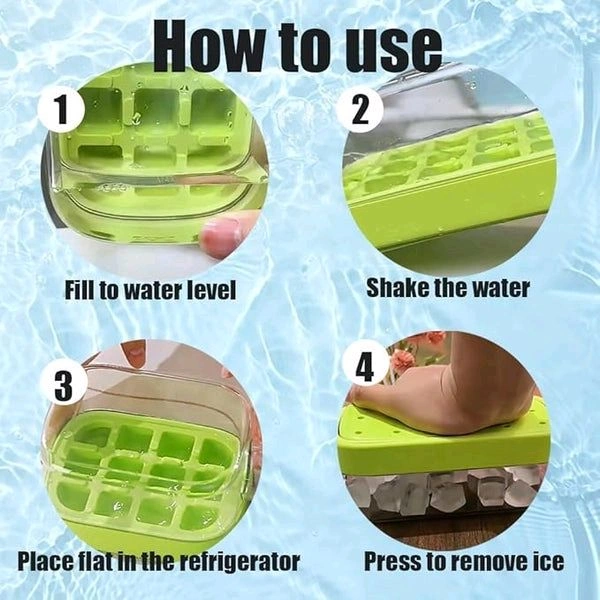 How to use

1

Fill to water level

2

Shake the water

3

Place flat in the refrigerator

4

Press to remove ice