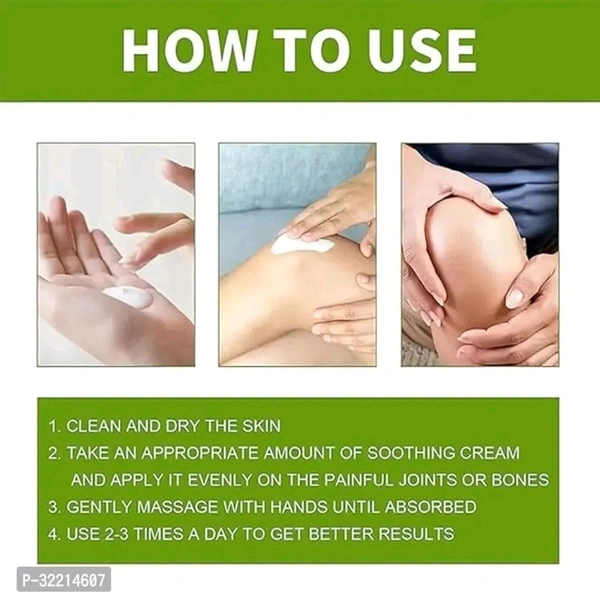 HOW TO USE

1. CLEAN AND DRY THE SKIN
2. TAKE AN APPROPRIATE AMOUNT OF SOOTHING CREAM AND APPLY IT EVENLY ON THE PAINFUL JOINTS OR BONES
3. GENTLY MASSAGE WITH HANDS UNTIL ABSORBED
4. USE 2-3 TIMES A DAY TO GET BETTER RESULTS

P-32214607