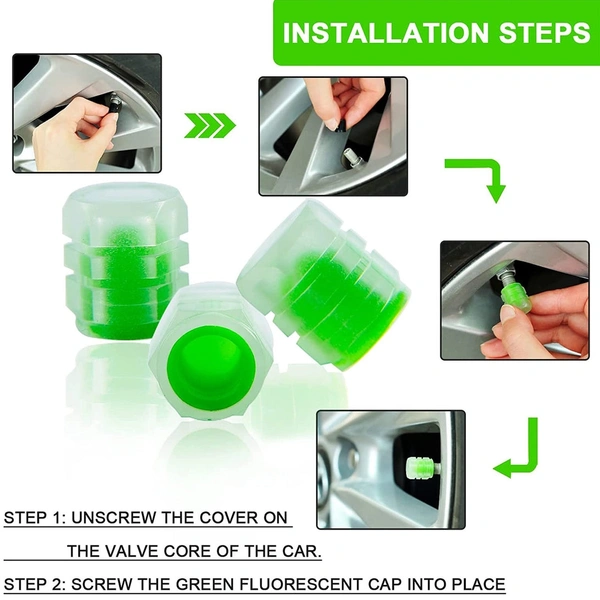 INSTALLATION STEPS

STEP 1: UNSCREW THE COVER ON THE VALVE CORE OF THE CAR.

STEP 2: SCREW THE GREEN FLUORESCENT CAP INTO PLACE