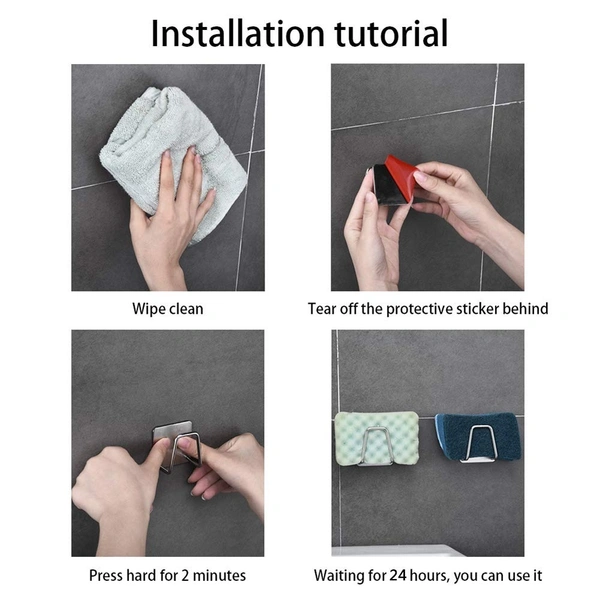 Installation tutorial

Wipe clean

Tear off the protective sticker behind

Press hard for 2 minutes

Waiting for 24 hours, you can use it