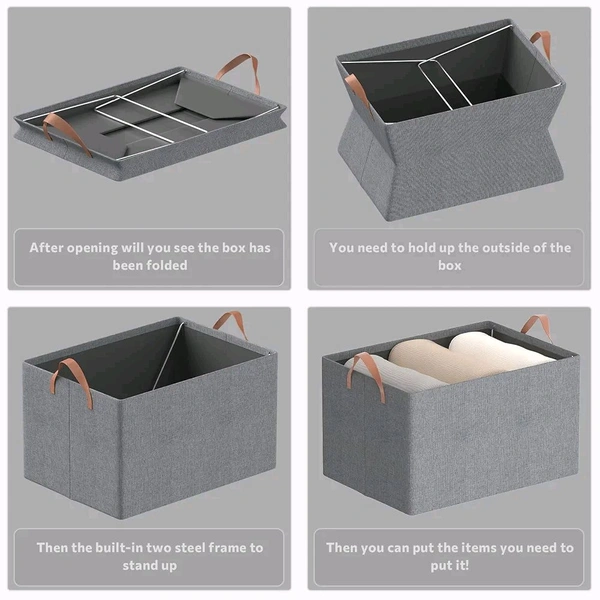 After opening will you see the box has been folded

You need to hold up the outside of the box

Then the built-in two steel frame to stand up

Then you can put the items you need to put it!