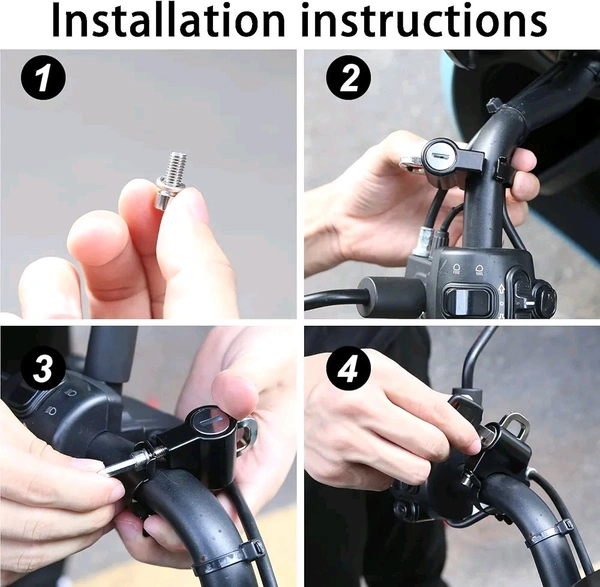 Installation instructions

1

2

3

4