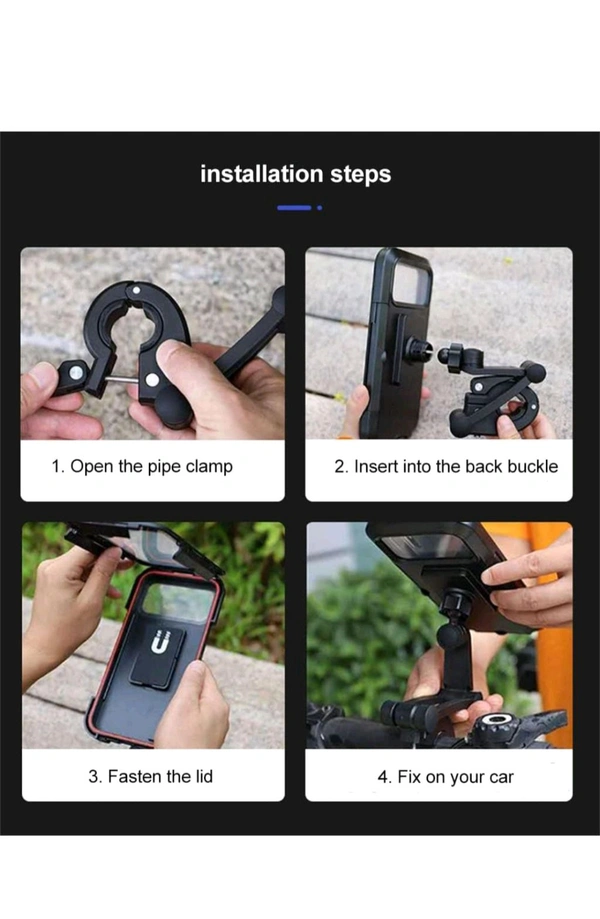 installation steps

1. Open the pipe clamp

2. Insert into the back buckle

3. Fasten the lid

4. Fix on your car