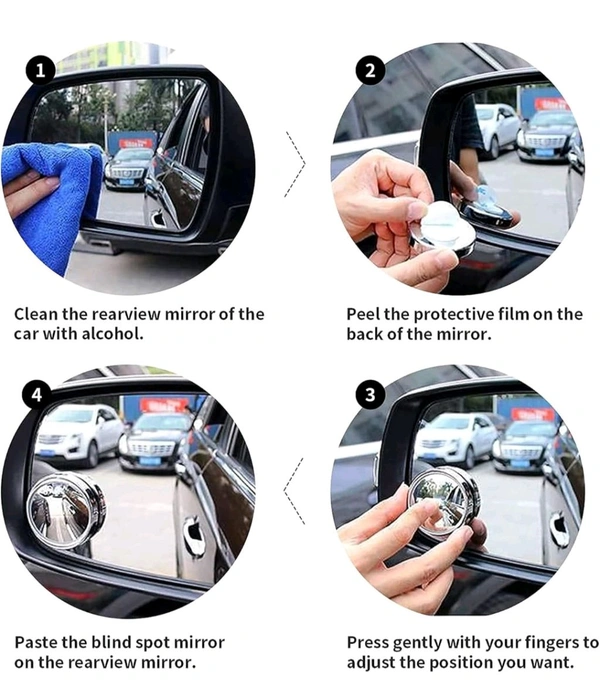 1

Clean the rearview mirror of the car with alcohol.

2

Peel the protective film on the back of the mirror.

4

Paste the blind spot mirror on the rearview mirror.

3

Press gently with your fingers to adjust the position you want.